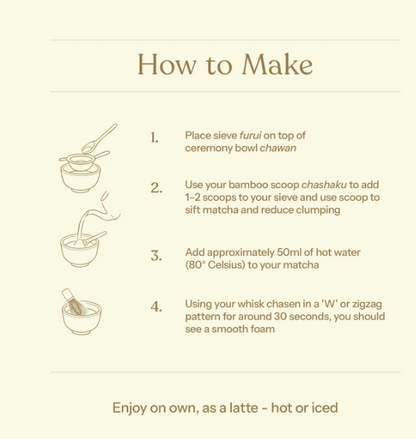 How to Make

1. Place sieve furui on top of ceremony bowl chawan

2. Use your bamboo scoop chashaku to add 1–2 scoops to your sieve and use scoop to sift matcha and reduce clumping

3. Add approximately 50ml of hot water (80° Celsius) to your matcha

4. Using your whisk chasen in a 'W' or zigzag pattern for around 30 seconds, you should see a smooth foam

Enjoy on own, as a latte - hot or iced