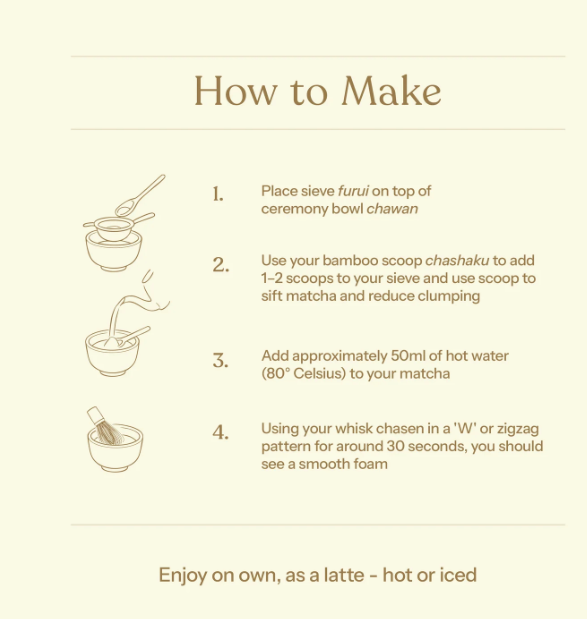 How to Make

1. Place sieve furui on top of ceremony bowl chawan

2. Use your bamboo scoop chashaku to add 1–2 scoops to your sieve and use scoop to sift matcha and reduce clumping

3. Add approximately 50ml of hot water (80° Celsius) to your matcha

4. Using your whisk chasen in a 'W' or zigzag pattern for around 30 seconds, you should see a smooth foam

Enjoy on own, as a latte - hot or iced