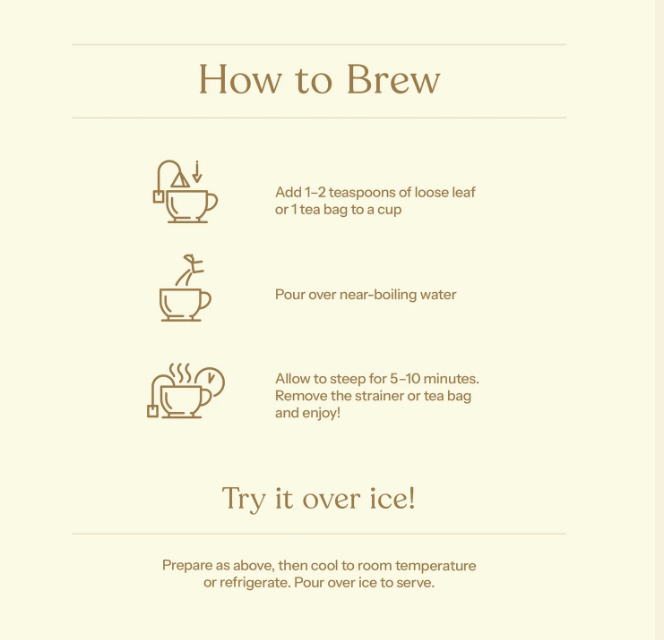 How to Brew

Add 1–2 teaspoons of loose leaf or 1 tea bag to a cup

Pour over near-boiling water

Allow to steep for 5–10 minutes. Remove the strainer or tea bag and enjoy!

Try it over ice!

Prepare as above, then cool to room temperature or refrigerate. Pour over ice to serve.